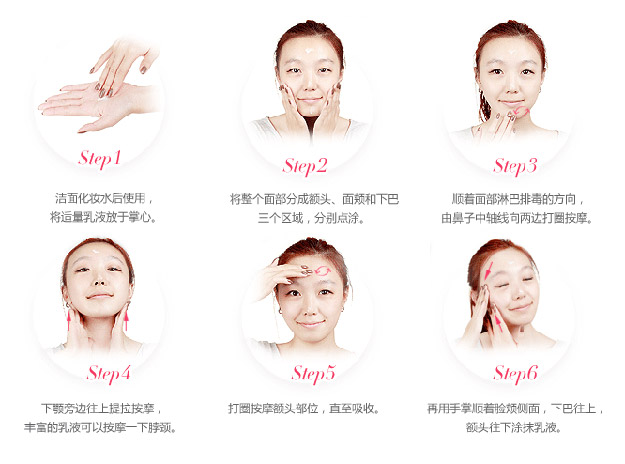 Step1

洁面化妆水后使用，将适量乳液放于掌心。

Step2

将整个面部分成额头、面颊和下巴三个区域，分别点涂。

Step3

顺着面部淋巴排毒的方向，由鼻子中轴线向两边打圈按摩。

Step4

下颚旁边往上提拉按摩，丰富的乳液可以按摩一下脖颈。

Step5

打圈按摩额头部位，直至吸收。

Step6

再用手掌顺着脸颊侧面，下巴往上，额头往下涂抹乳液。